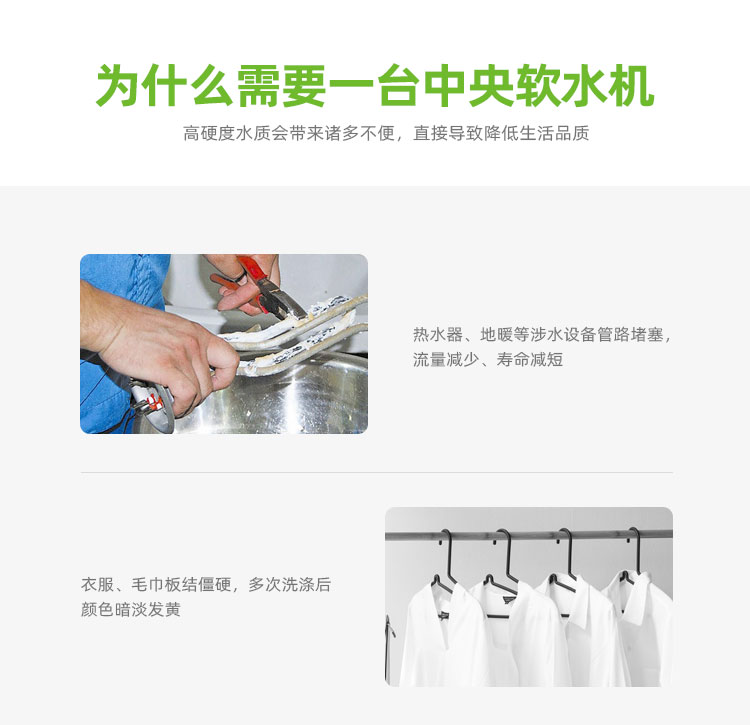 为什么需要一台中央软水机

高硬度水质会带来诸多不便，直接导致降低生活品质

热水器、地暖等涉水设备管路堵塞，流量减少、寿命减短

衣服、毛巾板结僵硬，多次洗涤后颜色暗淡发黄